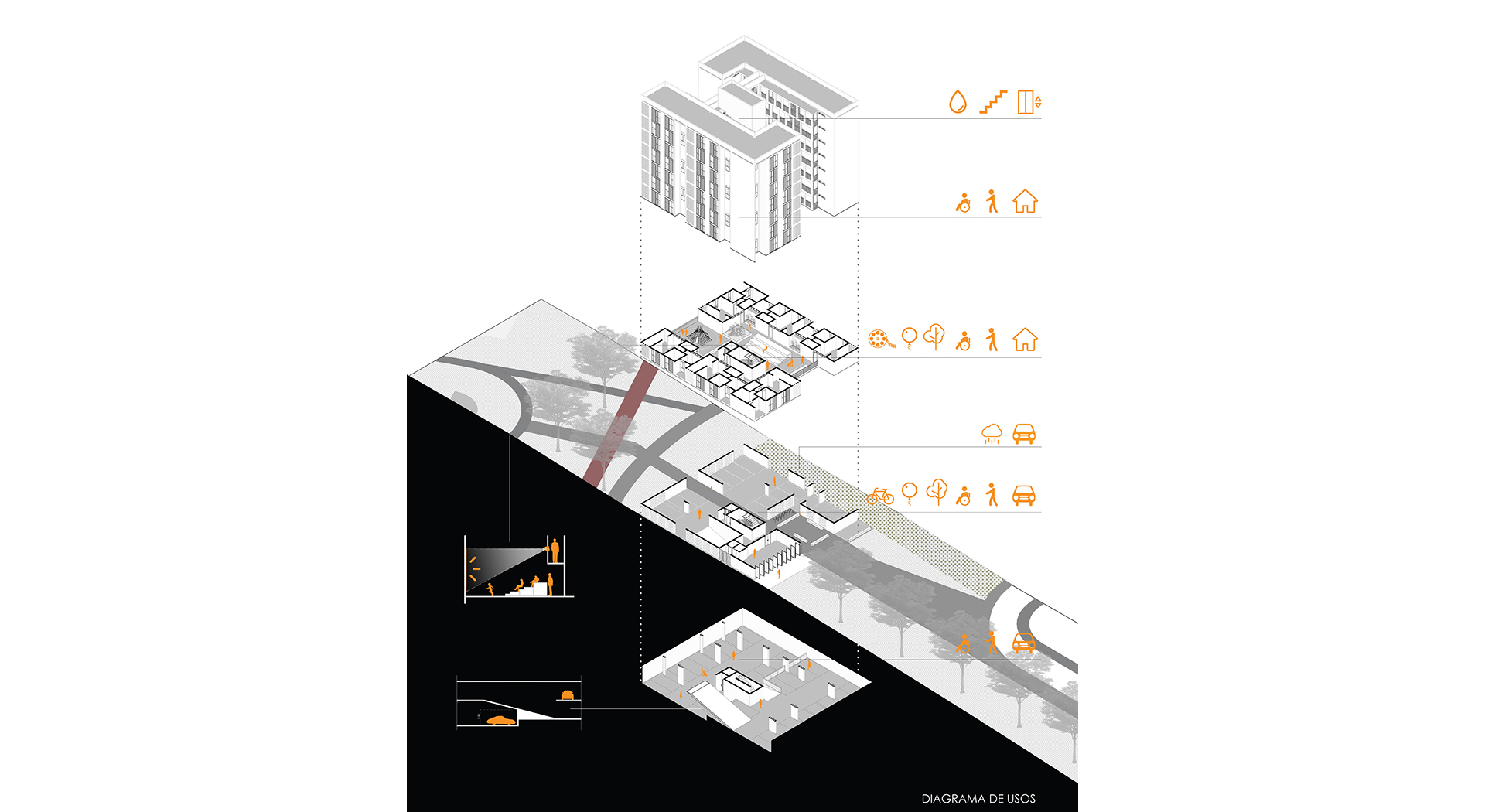 DIAGRAMA DE USOS