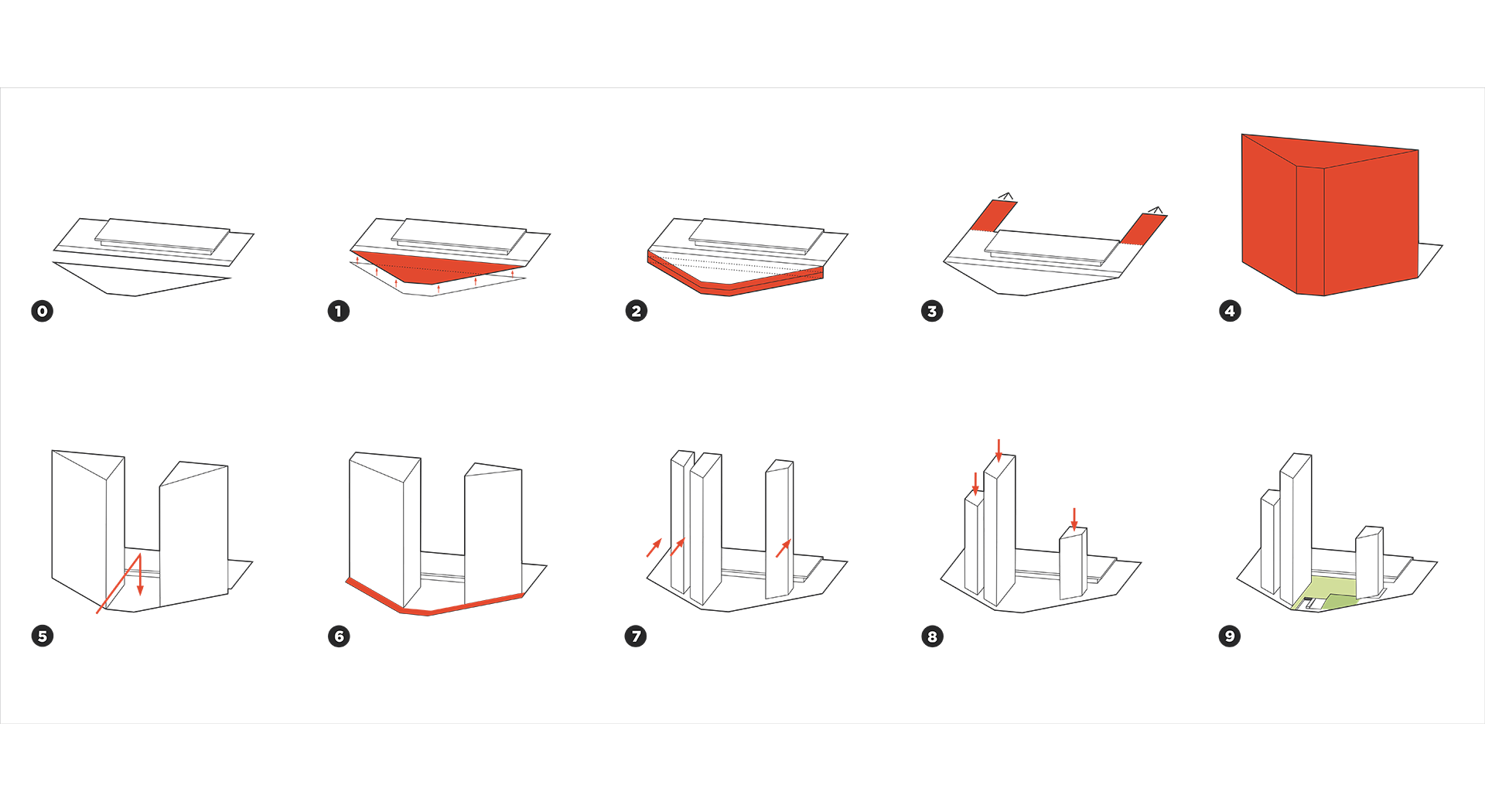 0
1
2
3
4
5
6
7
8
9