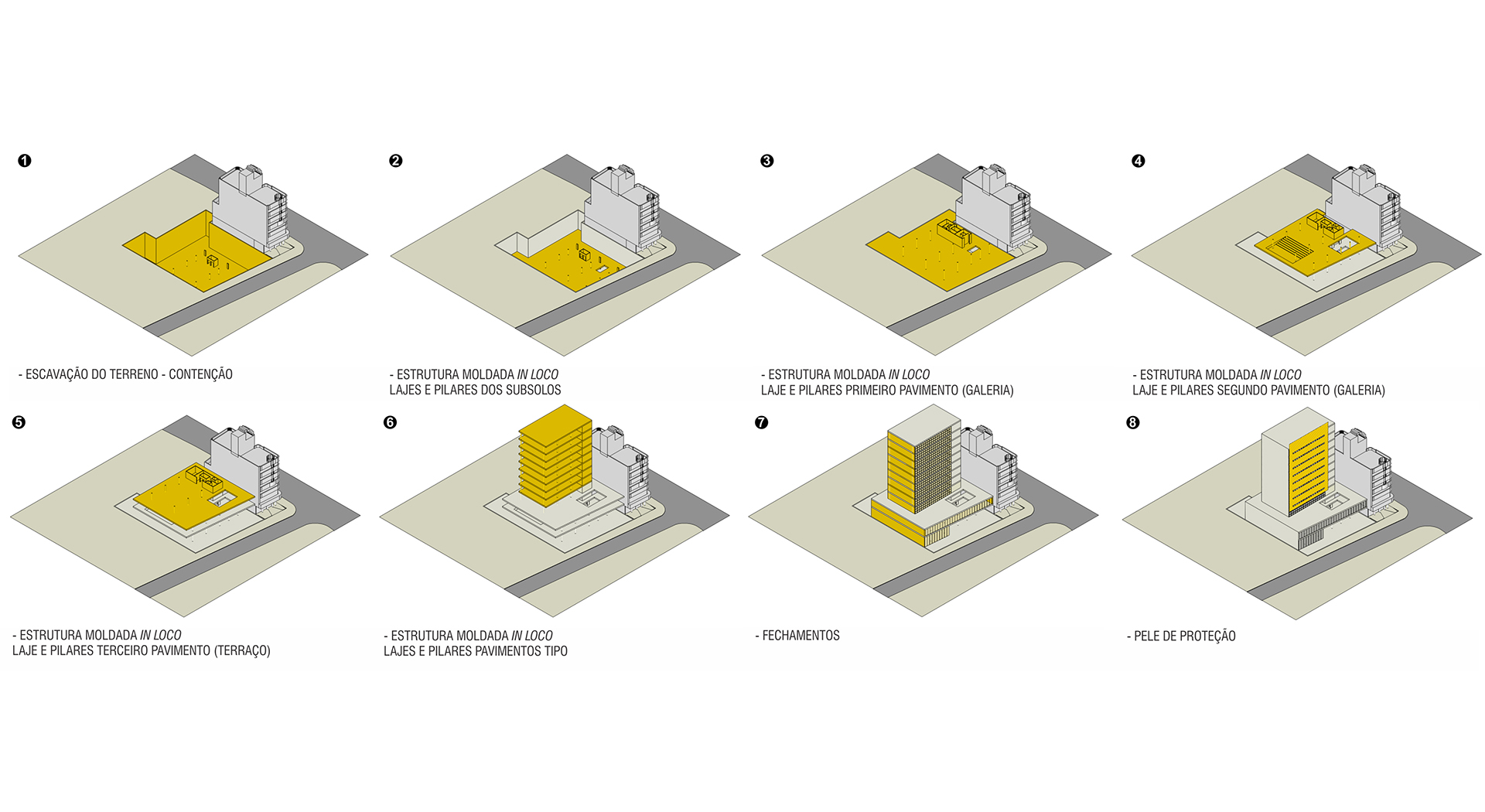 1

- ESCAVAÇÃO DO TERRENO - CONTENÇÃO

2

- ESTRUTURA MOLDADA IN LOCO
LAJES E PILARES DOS SUBSOLOS

3

- ESTRUTURA MOLDADA IN LOCO
LAJE E PILARES PRIMEIRO PAVIMENTO (GALERIA)

4

- ESTRUTURA MOLDADA IN LOCO
LAJE E PILARES SEGUNDO PAVIMENTO (GALERIA)

5

- ESTRUTURA MOLDADA IN LOCO
LAJE E PILARES TERCEIRO PAVIMENTO (TERRAÇO)

6

- ESTRUTURA MOLDADA IN LOCO
LAJES E PILARES PAVIMENTOS TIPO

7

- FECHAMENTOS

8

- PELE DE PROTEÇÃO